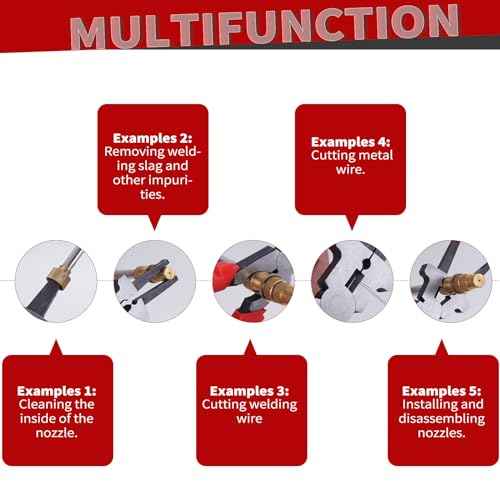 MULTIFUNCTION

Examples 2: Removing welding slag and other impurities.

Examples 4: Cutting metal wire.

Examples 1: Cleaning the inside of the nozzle.

Examples 3: Cutting welding wire

Examples 5: Installing and disassembling nozzles.