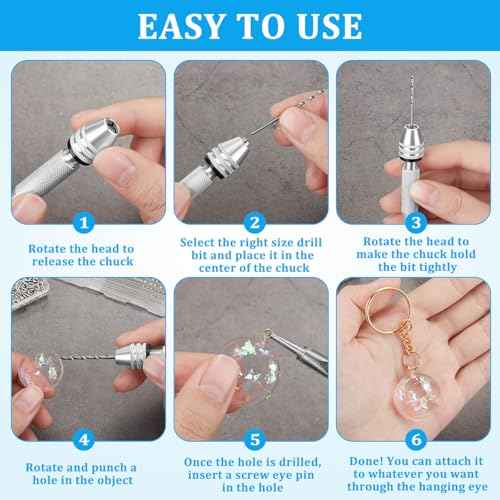 EASY TO USE

1
Rotate the head to release the chuck

2
Select the right size drill bit and place it in the center of the chuck

3
Rotate the head to make the chuck hold the bit tightly

4
Rotate and punch a hole in the object

5
Once the hole is drilled, insert a screw eye pin in the hole

6
Done! You can attach it to whatever you want through the hanging eye