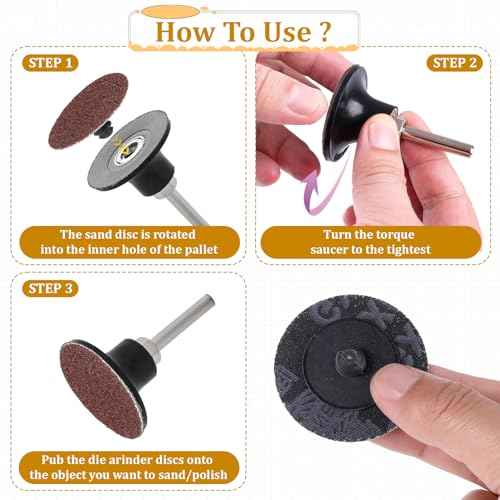 How To Use ?

STEP 1

The sand disc is rotated into the inner hole of the pallet

STEP 2

Turn the torque saucer to the tightest

STEP 3

Pub the die arinder discs onto the object you want to sand/polish