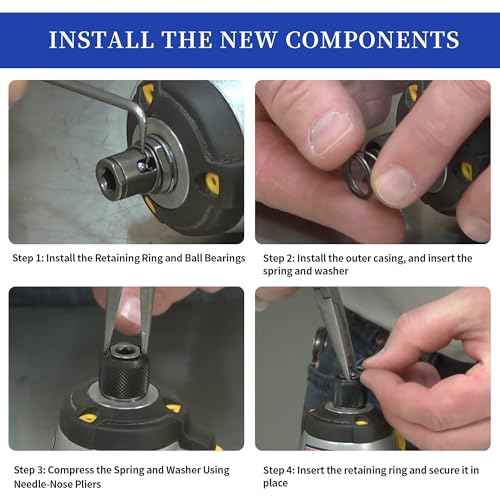 INSTALL THE NEW COMPONENTS

Step 1: Install the Retaining Ring and Ball Bearings

Step 2: Install the outer casing, and insert the spring and washer

Step 3: Compress the Spring and Washer Using Needle-Nose Pliers

Step 4: Insert the retaining ring and secure it in place