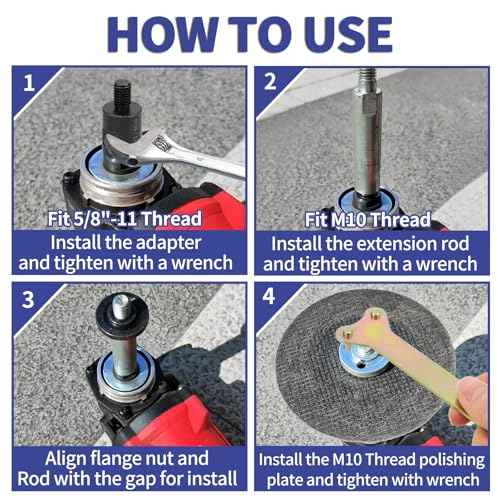 HOW TO USE

1

Fit 5/8"-11 Thread

Install the adapter and tighten with a wrench

2

Fit M10 Thread

Install the extension rod and tighten with a wrench

3

Align flange nut and Rod with the gap for install

4

Install the M10 Thread polishing plate and tighten with wrench