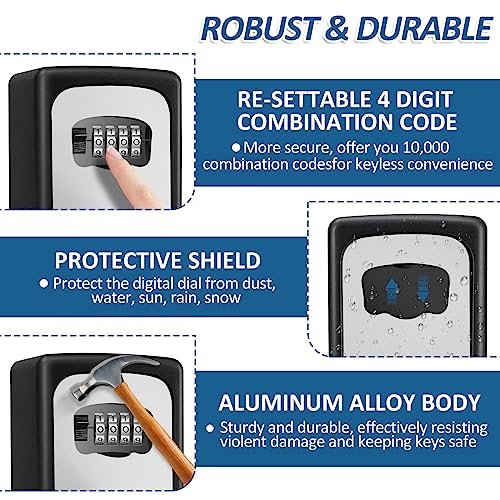 ROBUST & DURABLE

RE-SETTABLE 4 DIGIT COMBINATION CODE

● More secure, offer you 10,000 combination codesfor keyless convenience

PROTECTIVE SHIELD

● Protect the digital dial from dust, water, sun, rain, snow

ALUMINUM ALLOY BODY

● Sturdy and durable, effectively resisting violent damage and keeping keys safe