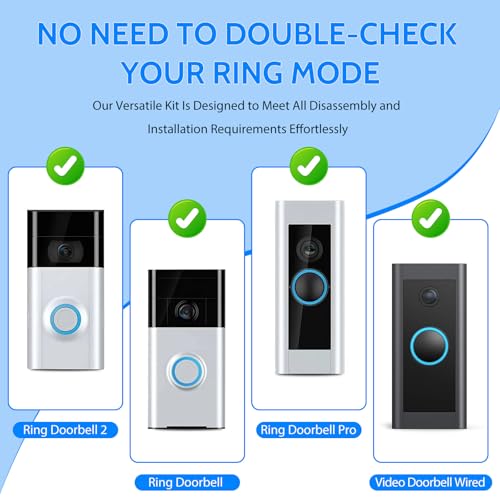 NO NEED TO DOUBLE-CHECK YOUR RING MODE

Our Versatile Kit Is Designed to Meet All Disassembly and Installation Requirements Effortlessly

Ring Doorbell 2

Ring Doorbell

Ring Doorbell Pro

Video Doorbell Wired