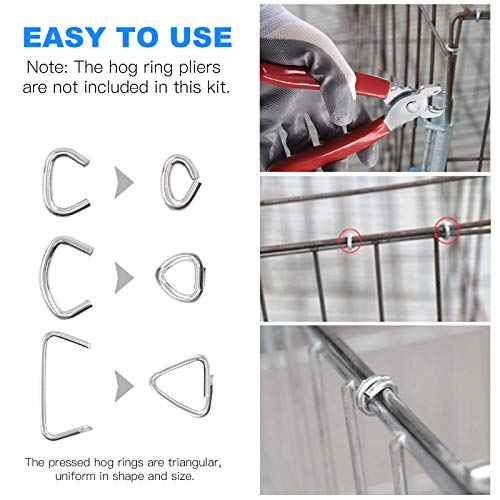 EASY TO USE

Note: The hog ring pliers are not included in this kit.

The pressed hog rings are triangular, uniform in shape and size.