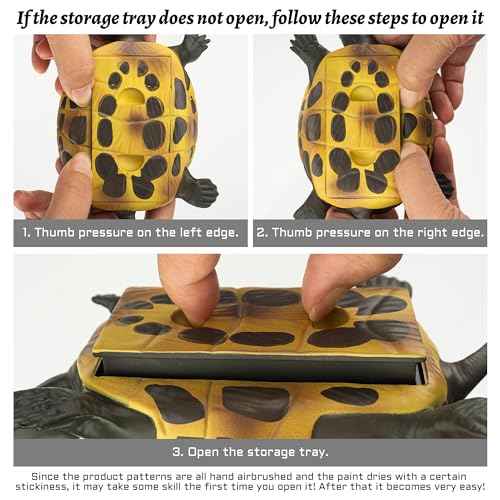 If the storage tray does not open, follow these steps to open it

1. Thumb pressure on the left edge.

2. Thumb pressure on the right edge.

3. Open the storage tray.

Since the product patterns are all hand airbrushed and the paint dries with a certain stickiness, it may take some skill the first time you open it! After that it becomes very easy!