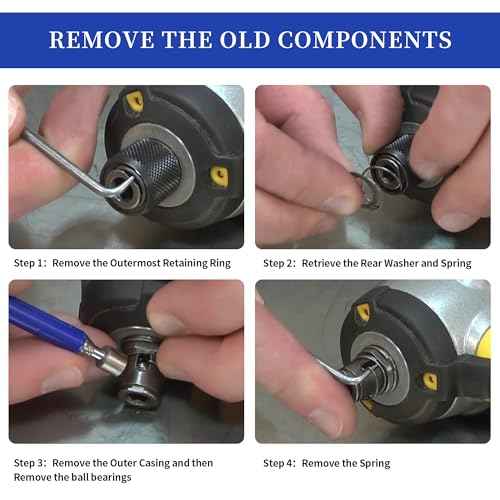 REMOVE THE OLD COMPONENTS

Step 1: Remove the Outermost Retaining Ring

Step 2: Retrieve the Rear Washer and Spring

Step 3: Remove the Outer Casing and then Remove the ball bearings

Step 4: Remove the Spring