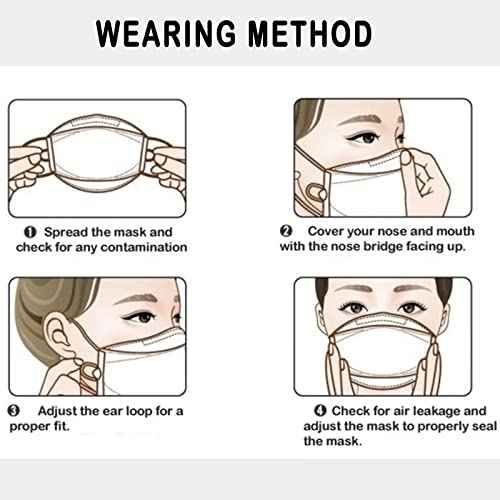 WEARING METHOD

❶ Spread the mask and check for any contamination

❷ Cover your nose and mouth with the nose bridge facing up.

❸ Adjust the ear loop for a proper fit.

❹ Check for air leakage and adjust the mask to properly seal the mask.