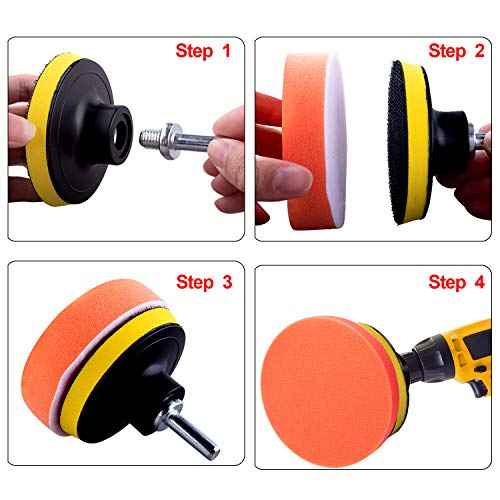 Step 1

Step 2

Step 3

Step 4