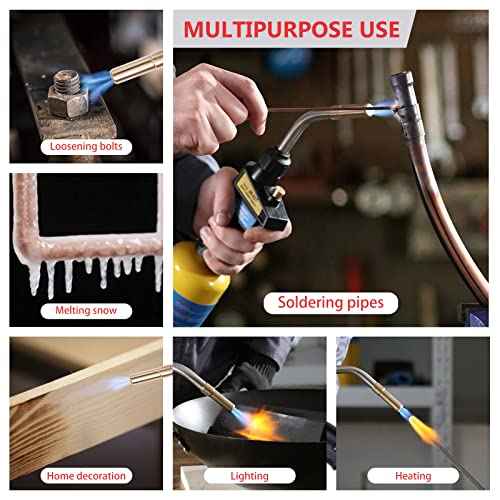 MULTIPURPOSE USE

Loosening bolts

Melting snow

Soldering pipes

Home decoration

Lighting

Heating