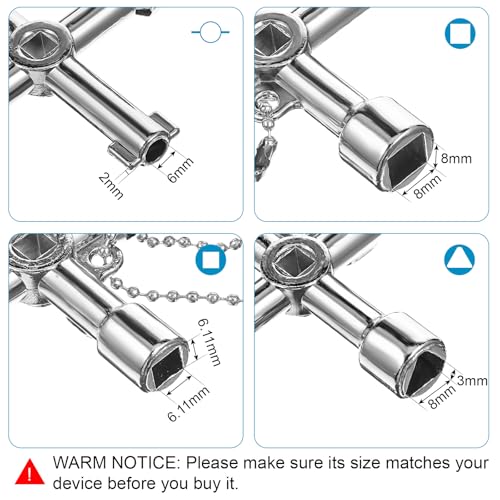 2mm
6mm

8mm
8mm

6.11mm
6.11mm

3mm
8mm

WARM NOTICE: Please make sure its size matches your device before you buy it.