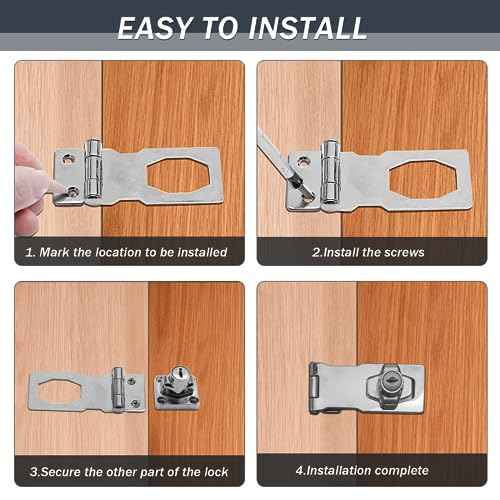 EASY TO INSTALL

1. Mark the location to be installed

2.Install the screws

3.Secure the other part of the lock

4.Installation complete