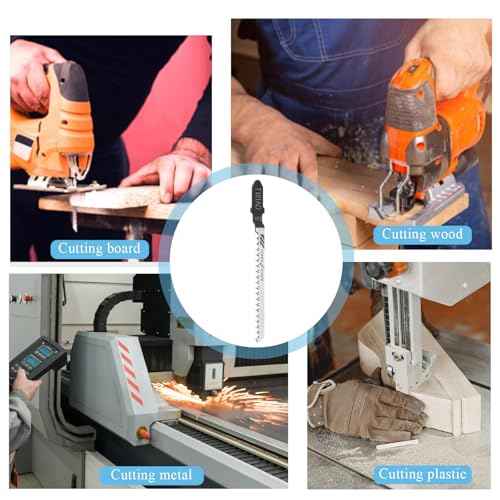 Cutting board

Cutting wood

Cutting metal

Cutting plastic