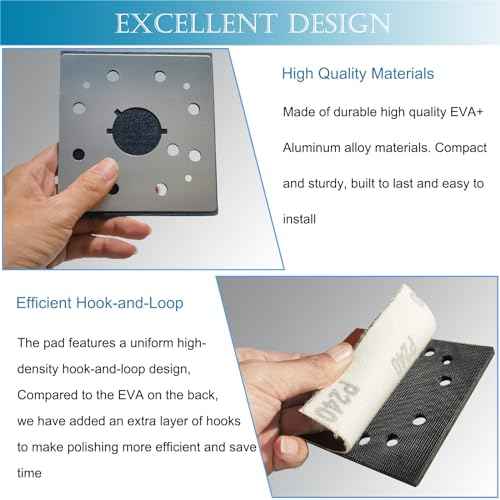 EXCELLENT DESIGN

High Quality Materials

Made of durable high quality EVA+ Aluminum alloy materials. Compact and sturdy, built to last and easy to install

Efficient Hook-and-Loop

The pad features a uniform high-density hook-and-loop design, Compared to the EVA on the back, we have added an extra layer of hooks to make polishing more efficient and save time

P240

P240