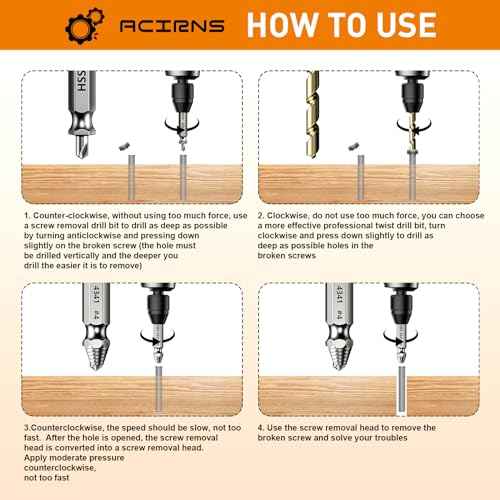 ACIRNS HOW TO USE

HSS

1. Counter-clockwise, without using too much force, use a screw removal drill bit to drill as deep as possible by turning anticlockwise and pressing down slightly on the broken screw (the hole must be drilled vertically and the deeper you drill the easier it is to remove)

2. Clockwise, do not use too much force, you can choose a more effective professional twist drill bit, turn clockwise and press down slightly to drill as deep as possible holes in the broken screws

4341 #4

3.Counterclockwise, the speed should be slow, not too fast. After the hole is opened, the screw removal head is converted into a screw removal head. Apply moderate pressure counterclockwise, not too fast

4341 #4

4. Use the screw removal head to remove the broken screw and solve your troubles