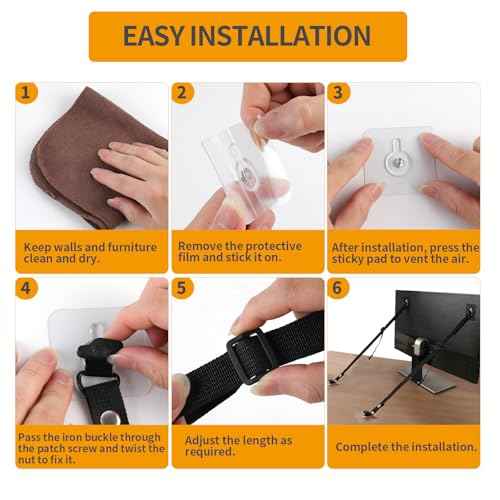 EASY INSTALLATION

1

Keep walls and furniture clean and dry.

2

Remove the protective film and stick it on.

3

After installation, press the sticky pad to vent the air.

4

Pass the iron buckle through the patch screw and twist the nut to fix it.

5

Adjust the length as required.

6

Complete the installation.