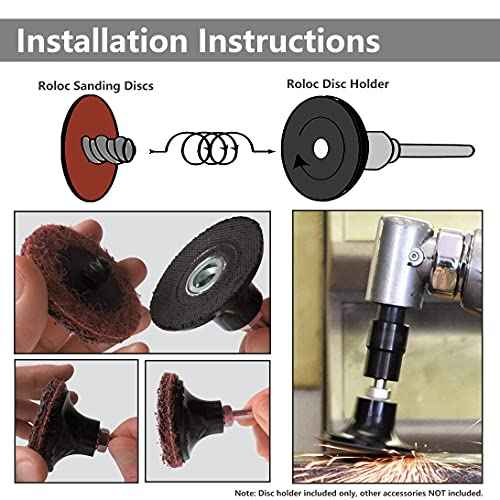 Installation Instructions

Roloc Sanding Discs

Roloc Disc Holder

Note: Disc holder included only, other accessories NOT included.