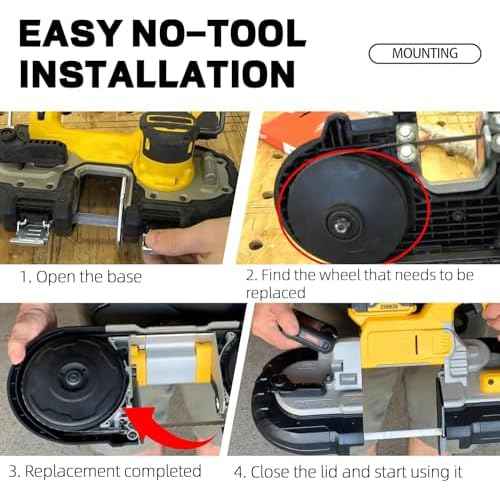 EASY NO-TOOL INSTALLATION

MOUNTING

1. Open the base

2. Find the wheel that needs to be replaced

3. Replacement completed

4. Close the lid and start using it