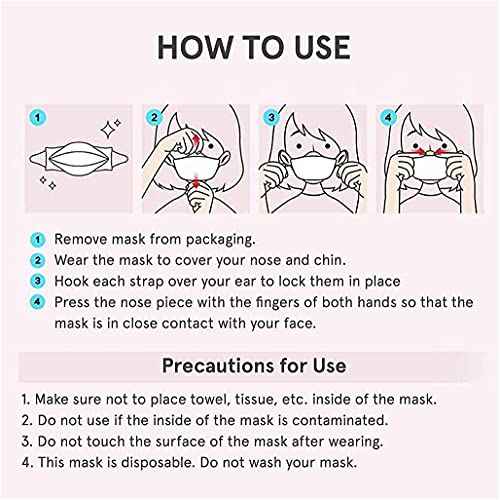 HOW TO USE

1

2

3

4

1 Remove mask from packaging.
2 Wear the mask to cover your nose and chin.
3 Hook each strap over your ear to lock them in place
4 Press the nose piece with the fingers of both hands so that the mask is in close contact with your face.

Precautions for Use

1. Make sure not to place towel, tissue, etc. inside of the mask.
2. Do not use if the inside of the mask is contaminated.
3. Do not touch the surface of the mask after wearing.
4. This mask is disposable. Do not wash your mask.