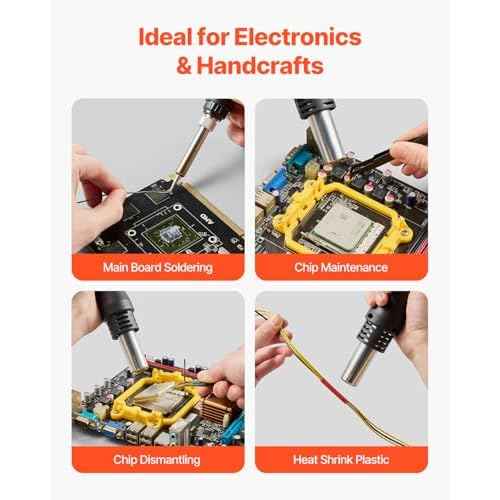 Ideal for Electronics & Handcrafts

Main Board Soldering

Chip Maintenance

Chip Dismantling

Heat Shrink Plastic