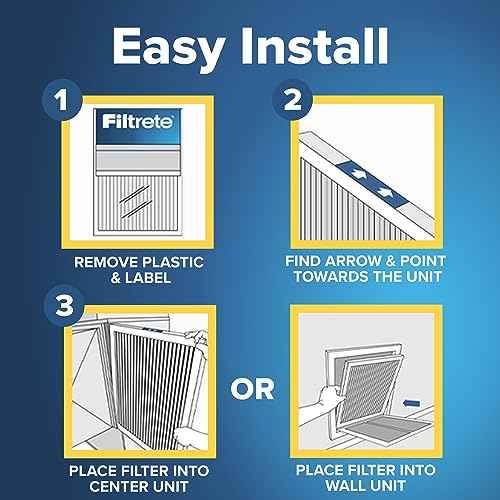 Easy Install

1

Filtrete

REMOVE PLASTIC & LABEL

2

FIND ARROW & POINT TOWARDS THE UNIT

3

PLACE FILTER INTO CENTER UNIT

OR

PLACE FILTER INTO WALL UNIT