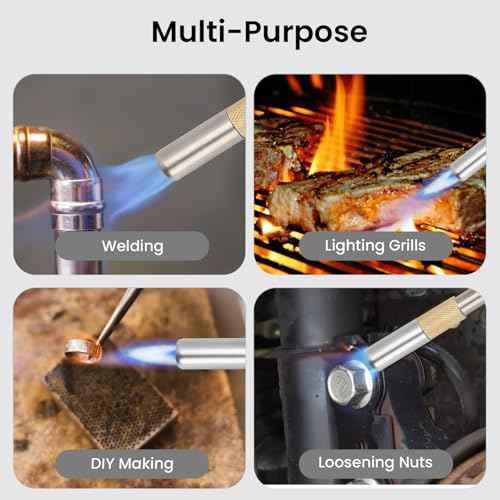 Multi-Purpose

Welding

Lighting Grills

DIY Making

Loosening Nuts