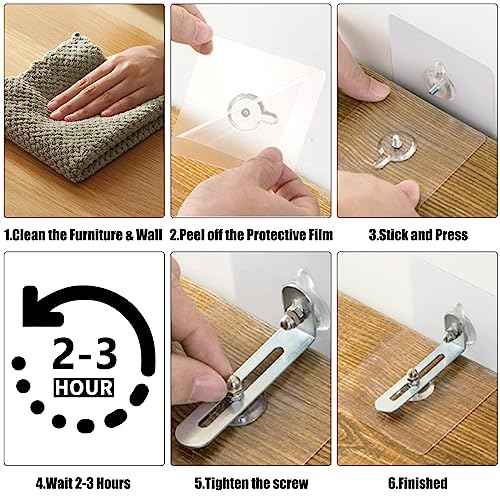 1.Clean the Furniture & Wall

2.Peel off the Protective Film

3.Stick and Press

2-3
HOUR

4.Wait 2-3 Hours

5.Tighten the screw

6.Finished