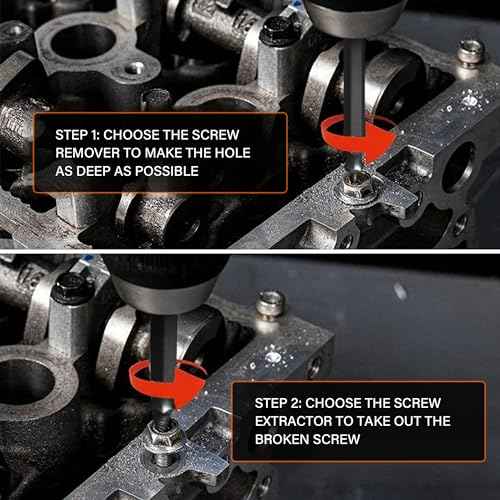 STEP 1: CHOOSE THE SCREW REMOVER TO MAKE THE HOLE AS DEEP AS POSSIBLE

STEP 2: CHOOSE THE SCREW EXTRACTOR TO TAKE OUT THE BROKEN SCREW