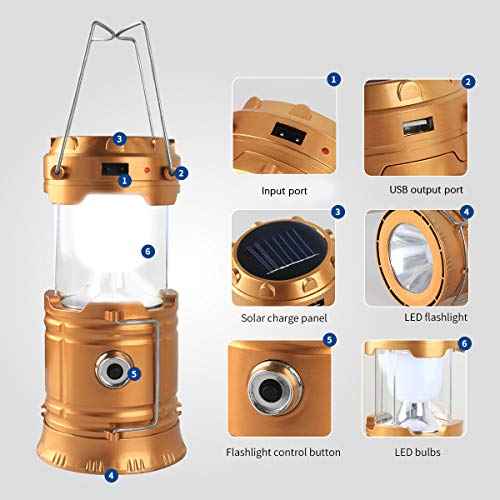 3
1
2
6
5
4

1
Input port

2
USB output port

3
Solar charge panel

4
LED flashlight

5
Flashlight control button

6
LED bulbs