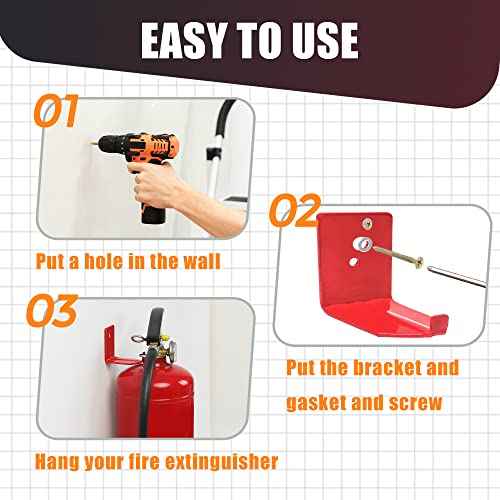 EASY TO USE

01

Put a hole in the wall

02

Put the bracket and gasket and screw

03

Hang your fire extinguisher