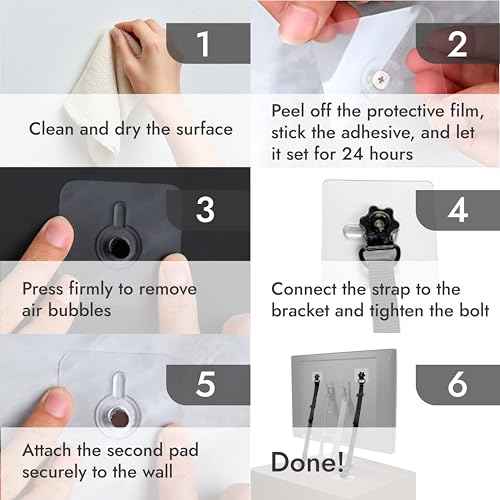 1

Clean and dry the surface

2

Peel off the protective film, stick the adhesive, and let it set for 24 hours

3

Press firmly to remove air bubbles

4

Connect the strap to the bracket and tighten the bolt

5

Attach the second pad securely to the wall

6

Done!