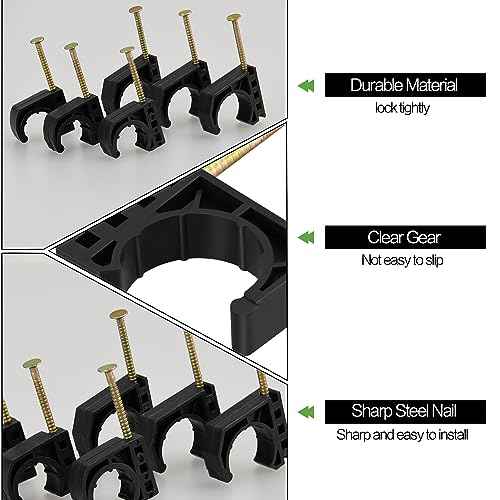 Durable Material
lock tightly

Clear Gear
Not easy to slip

Sharp Steel Nail
Sharp and easy to install