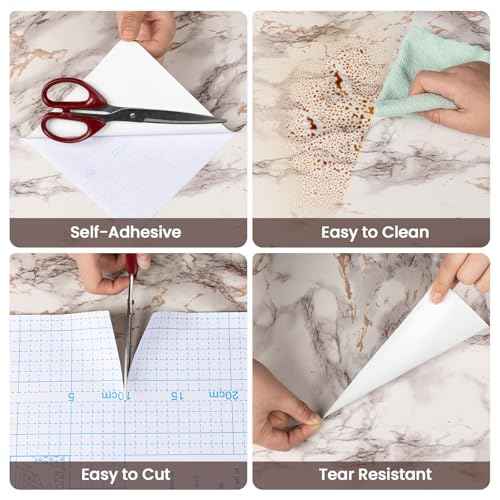 Self-Adhesive

Easy to Clean

5 10cm 15 20cm

Easy to Cut

Tear Resistant