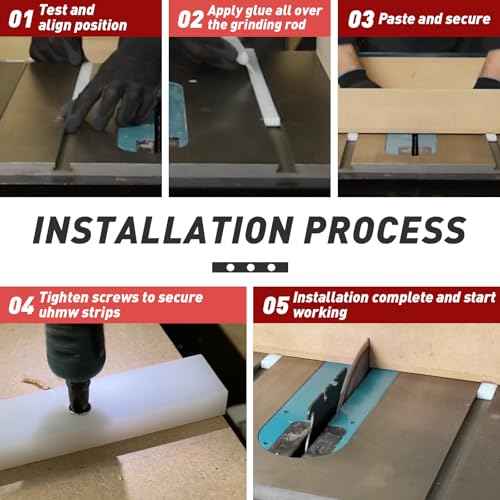 01 Test and align position

02 Apply glue all over the grinding rod

03 Paste and secure

INSTALLATION PROCESS

04 Tighten screws to secure uhmw strips

05 Installation complete and start working