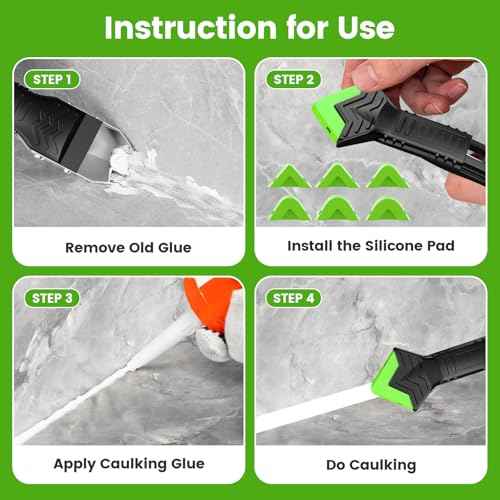 Instruction for Use

STEP 1

Remove Old Glue

STEP 2

Install the Silicone Pad

STEP 3

Apply Caulking Glue

STEP 4

Do Caulking