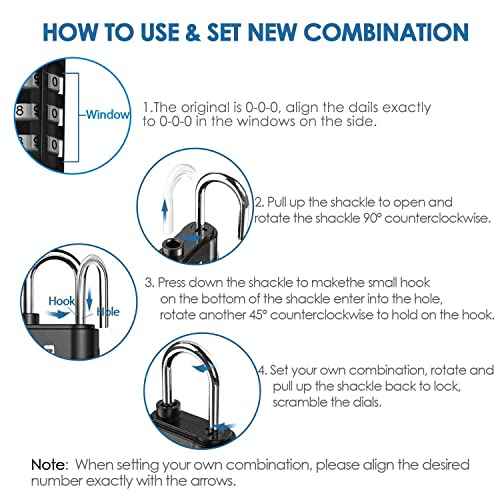 HOW TO USE & SET NEW COMBINATION

9 0
8 0
9 0
Window

1.The original is 0-0-0, align the dails exactly to 0-0-0 in the windows on the side.

2. Pull up the shackle to open and rotate the shackle 90° counterclockwise.

Hook
Hole

3. Press down the shackle to makethe small hook on the bottom of the shackle enter into the hole, rotate another 45° counterclockwise to hold on the hook.

4. Set your own combination, rotate and pull up the shackle back to lock, scramble the dials.

Note: When setting your own combination, please align the desired number exactly with the arrows.