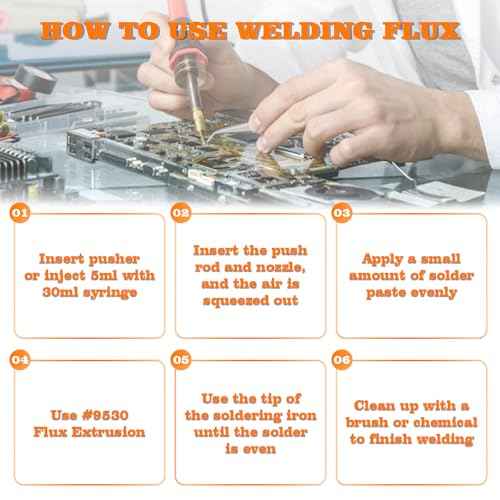 HOW TO USE WELDING FLUX

01
Insert pusher or inject 5ml with 30ml syringe

02
Insert the push rod and nozzle, and the air is squeezed out

03
Apply a small amount of solder paste evenly

04
Use #9530 Flux Extrusion

05
Use the tip of the soldering iron until the solder is even

06
Clean up with a brush or chemical to finish welding