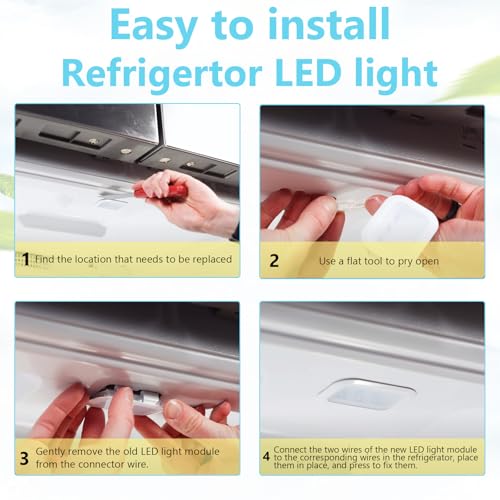 Easy to install
Refrigertor LED light

1 Find the location that needs to be replaced

2 Use a flat tool to pry open

3 Gently remove the old LED light module from the connector wire.

4 Connect the two wires of the new LED light module to the corresponding wires in the refrigerator, place them in place, and press to fix them.