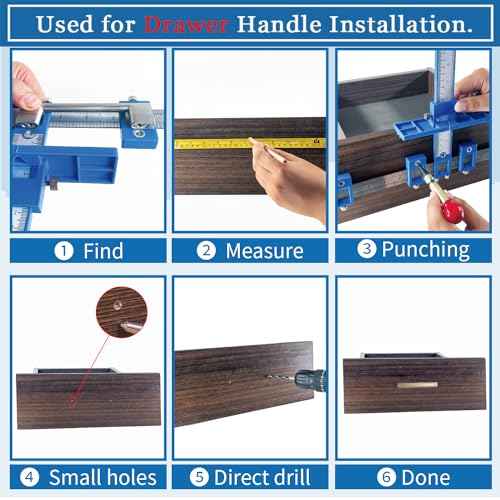 Used for Drawer Handle Installation.

① Find

② Measure

③ Punching

④ Small holes

⑤ Direct drill

⑥ Done