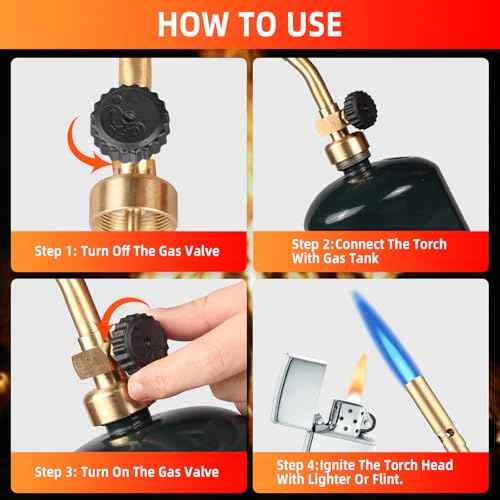 HOW TO USE

Step 1: Turn Off The Gas Valve

Step 2:Connect The Torch With Gas Tank

Step 3: Turn On The Gas Valve

Step 4:Ignite The Torch Head With Lighter Or Flint.