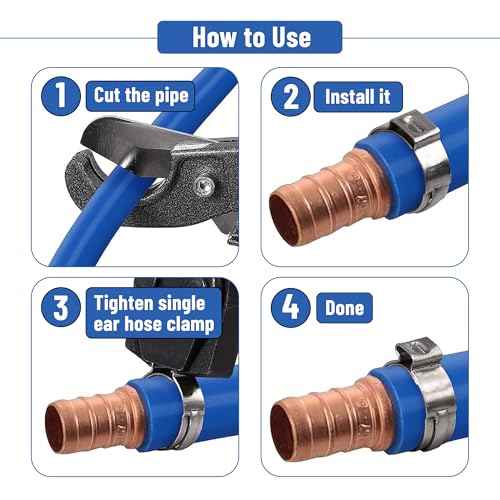 How to Use

1 Cut the pipe

2 Install it

3 Tighten single ear hose clamp

4 Done