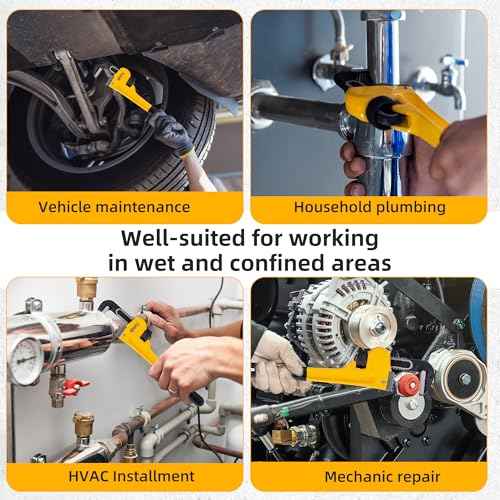 Vehicle maintenance

Household plumbing

Well-suited for working in wet and confined areas

HVAC Installment

Mechanic repair