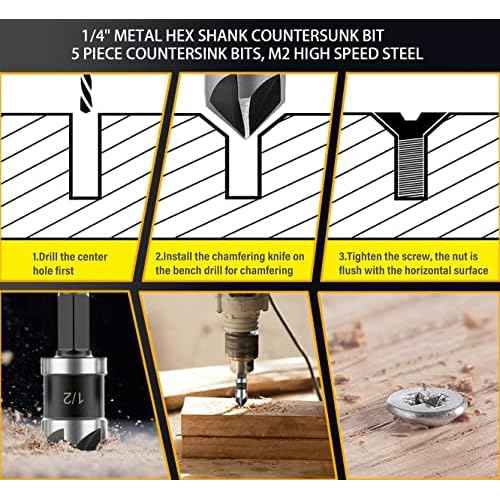 1/4" METAL HEX SHANK COUNTERSUNK BIT
5 PIECE COUNTERSINK BITS, M2 HIGH SPEED STEEL

1.Drill the center hole first

2.Install the chamfering knife on the bench drill for chamfering

3.Tighten the screw, the nut is flush with the horizontal surface

1/2