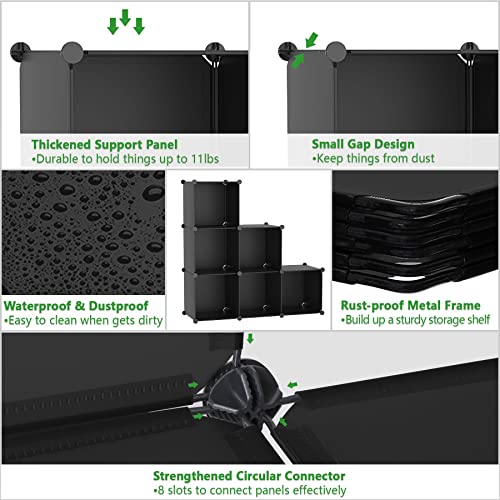 Thickened Support Panel
•Durable to hold things up to 11lbs

Small Gap Design
•Keep things from dust

Waterproof & Dustproof
•Easy to clean when gets dirty

Rust-proof Metal Frame
•Build up a sturdy storage shelf

Strengthened Circular Connector
•8 slots to connect panels effectively