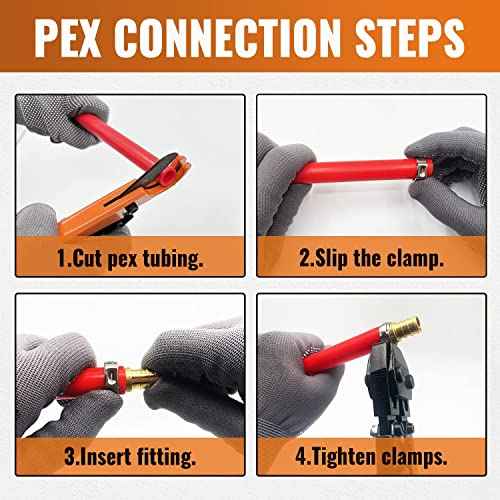 PEX CONNECTION STEPS

1.Cut pex tubing.

2.Slip the clamp.

3.Insert fitting.

4.Tighten clamps.