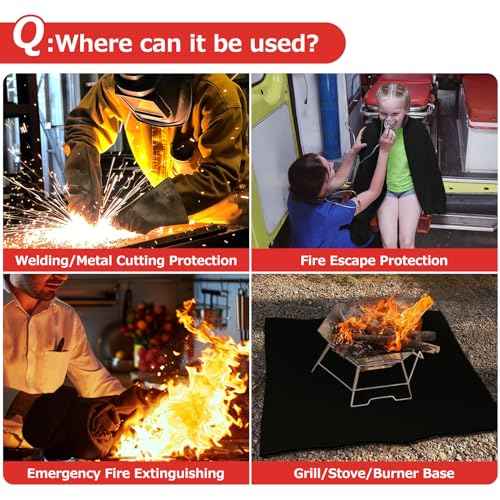 Q:Where can it be used?

Welding/Metal Cutting Protection

Fire Escape Protection

Emergency Fire Extinguishing

Grill/Stove/Burner Base