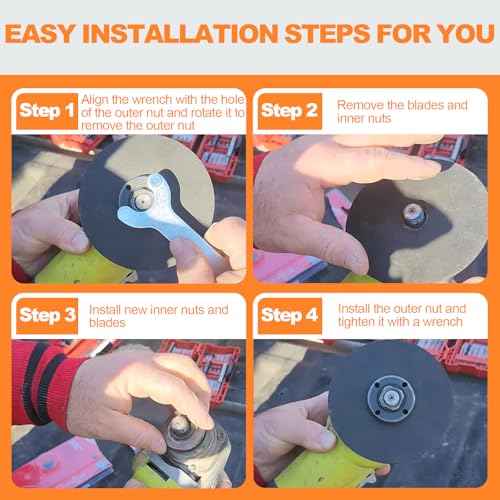 EASY INSTALLATION STEPS FOR YOU

Step 1 Align the wrench with the hole of the outer nut and rotate it to remove the outer nut

Step 2 Remove the blades and inner nuts

Step 3 Install new inner nuts and blades

Step 4 Install the outer nut and tighten it with a wrench