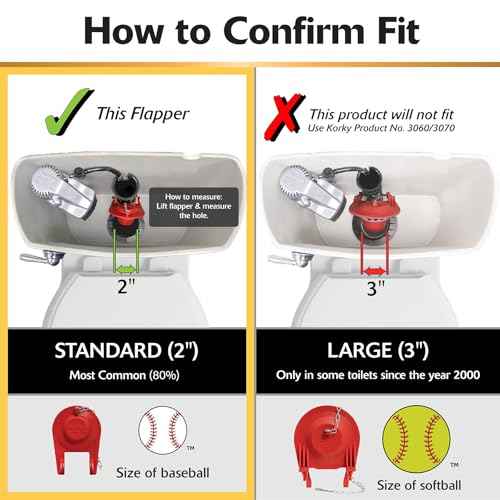 How to Confirm Fit

This Flapper

How to measure: Lift flapper & measure the hole.

2"

STANDARD (2")

Most Common (80%)

TM

Size of baseball

This product will not fit
Use Korky Product No. 3060/3070

3"

LARGE (3")

Only in some toilets since the year 2000

TM

Size of softball