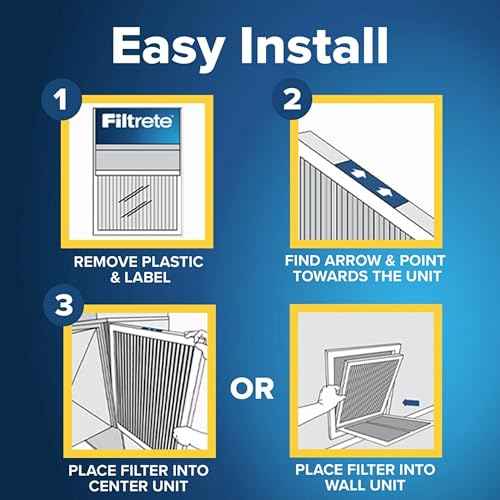 Easy Install

1

Filtrete

REMOVE PLASTIC & LABEL

2

FIND ARROW & POINT TOWARDS THE UNIT

3

PLACE FILTER INTO CENTER UNIT

OR

PLACE FILTER INTO WALL UNIT