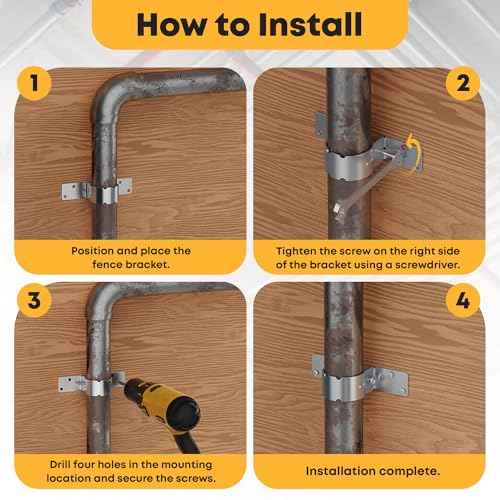 How to Install

1

Position and place the fence bracket.

2

Tighten the screw on the right side of the bracket using a screwdriver.

3

Drill four holes in the mounting location and secure the screws.

4

Installation complete.