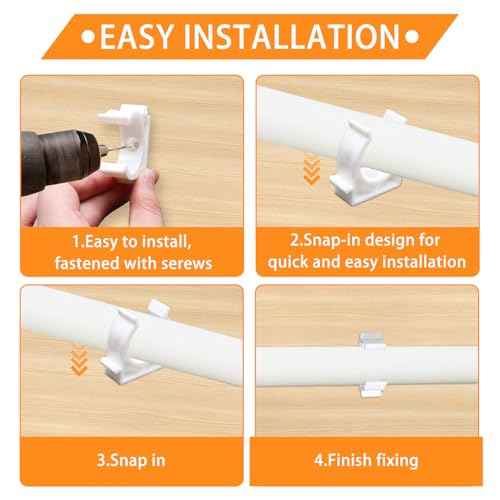 •EASY INSTALLATION•

1.Easy to install, fastened with serews

2.Snap-in design for quick and easy installation

3.Snap in

4.Finish fixing